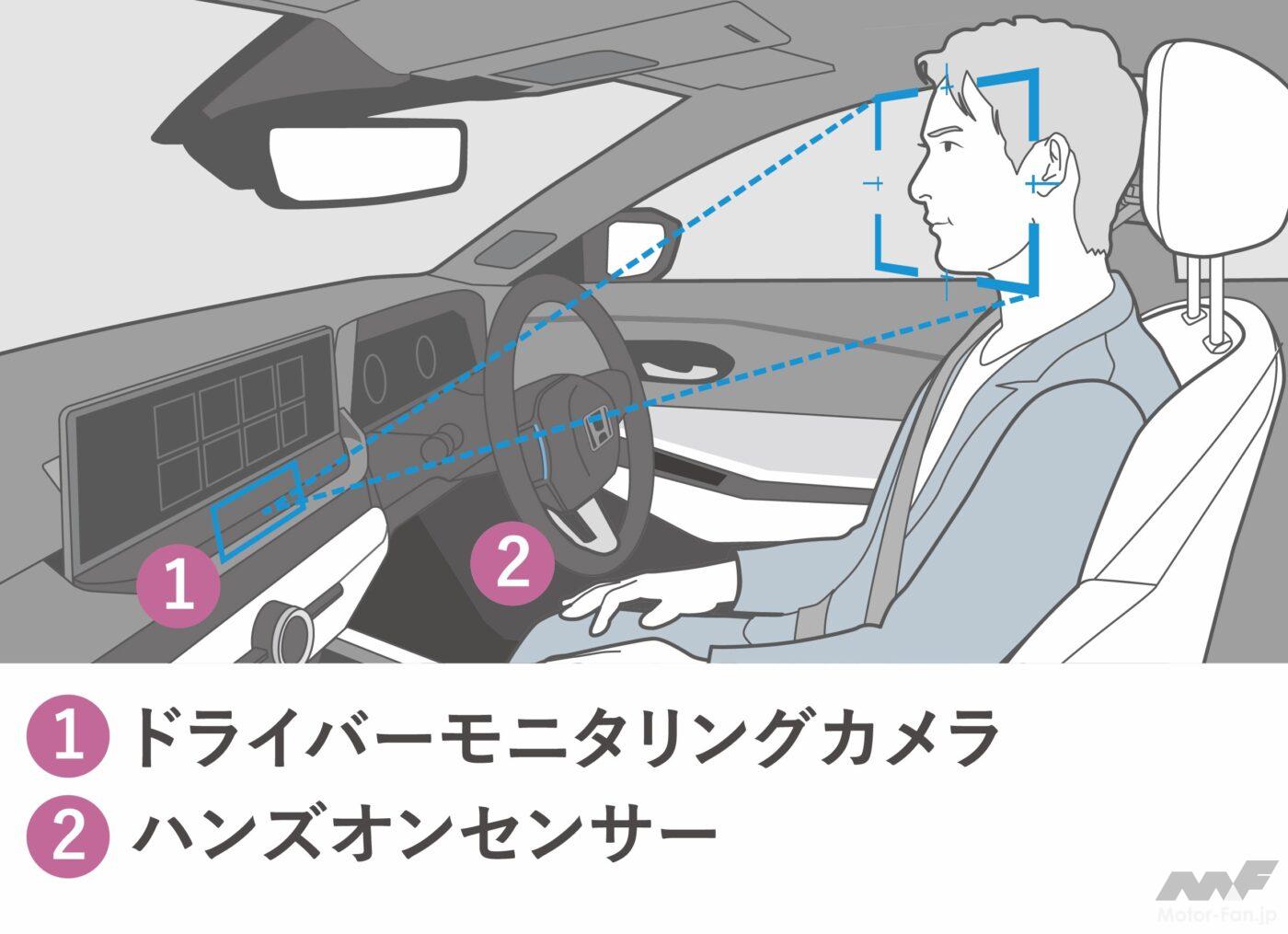 1
2
1 ドライバーモニタリングカメラ
2 ハンズオンセンサー
MF
Motor-Fan.jp