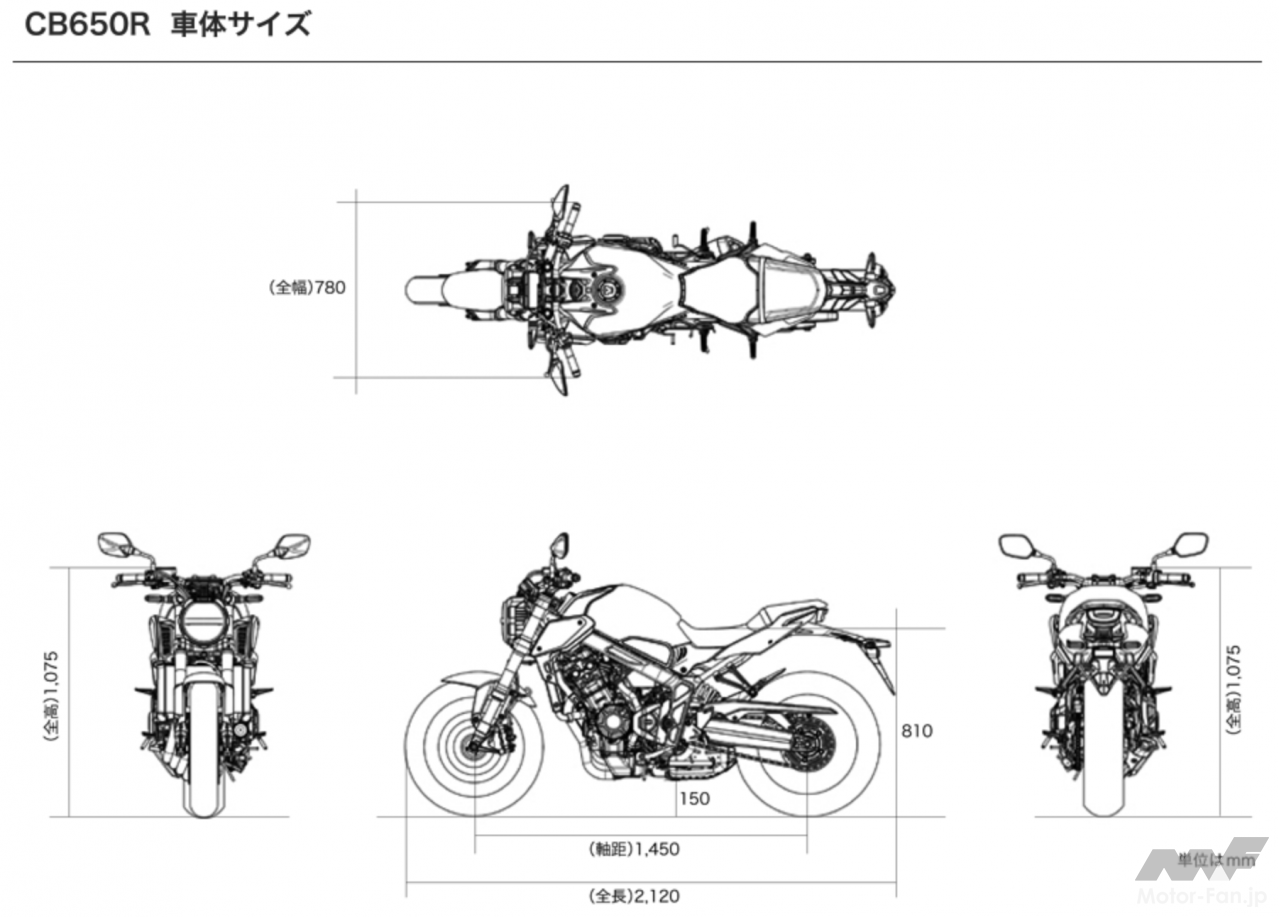 CB650R 車体サイズ

(全幅)780

(全高)1,075

810

150

(軸距)1,450

(全長)2,120

(全高)1,075

単位はmm

Motor-Fan.jp