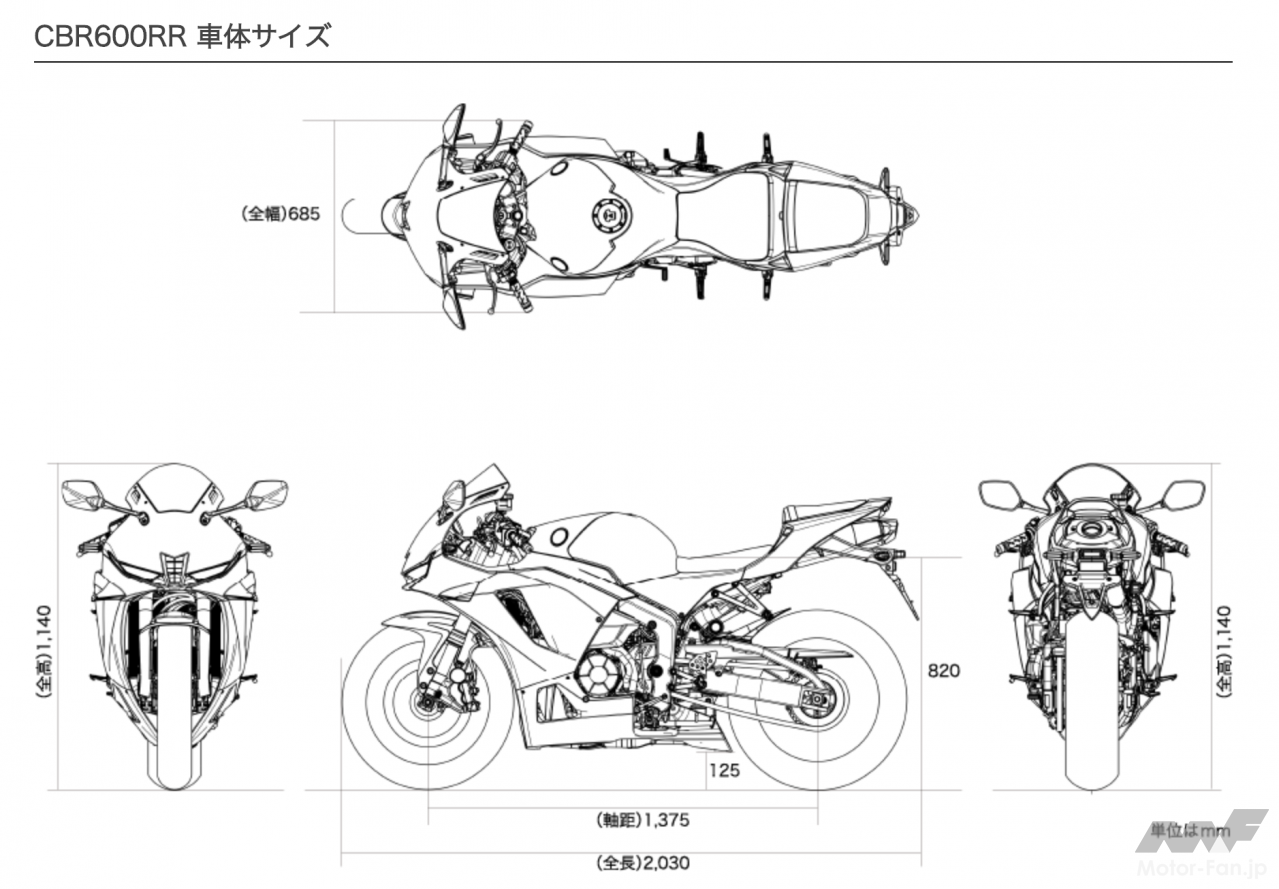 CBR600RR 車体サイズ

(全幅)685

(全高)1,140

820

125

(軸距)1,375

(全長)2,030

(全高)1,140

単位はmm

Motor-Fan.jp