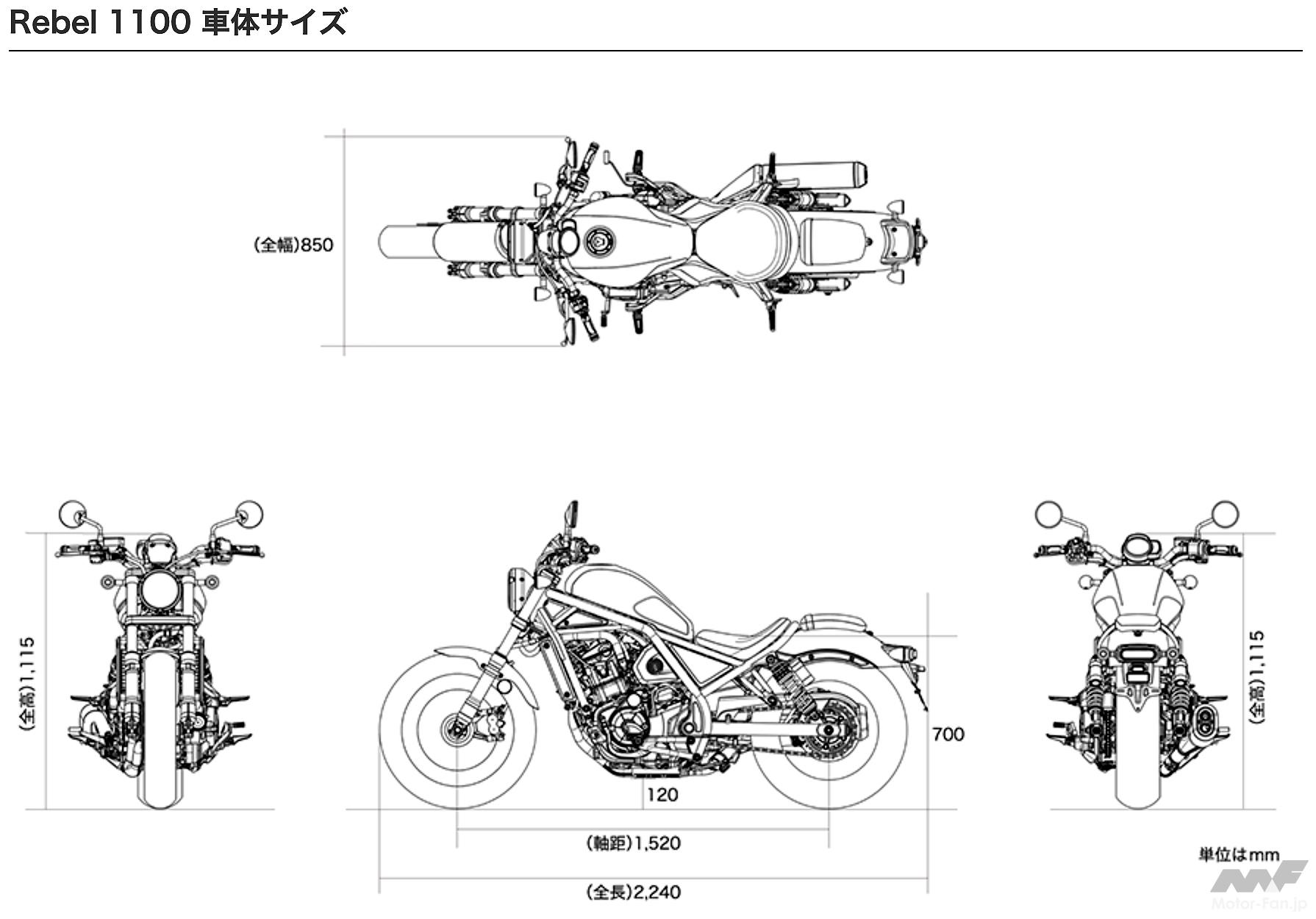 Rebel 1100 車体サイズ

(全幅)850

(全高)1,115

700

120

(軸距)1,520

(全長)2,240

(全高)1,115

単位はmm

MF
Motor-Fan.jp