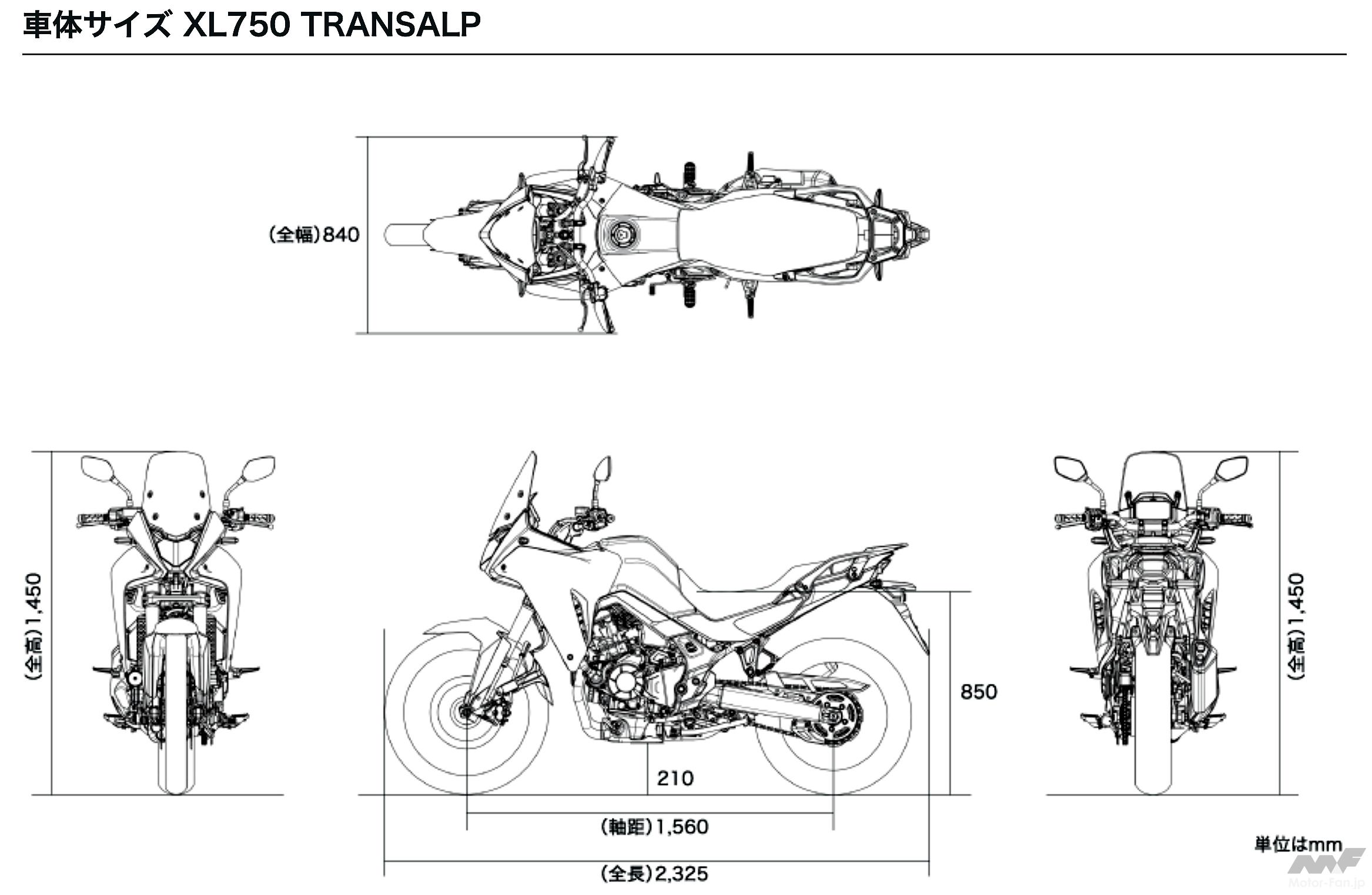 車体サイズ XL750 TRANSALP

(全幅)840

(全高)1,450

850

210

(軸距)1,560

(全長)2,325

(全高)1,450

単位はmm

MF
Motor-Fan.jp