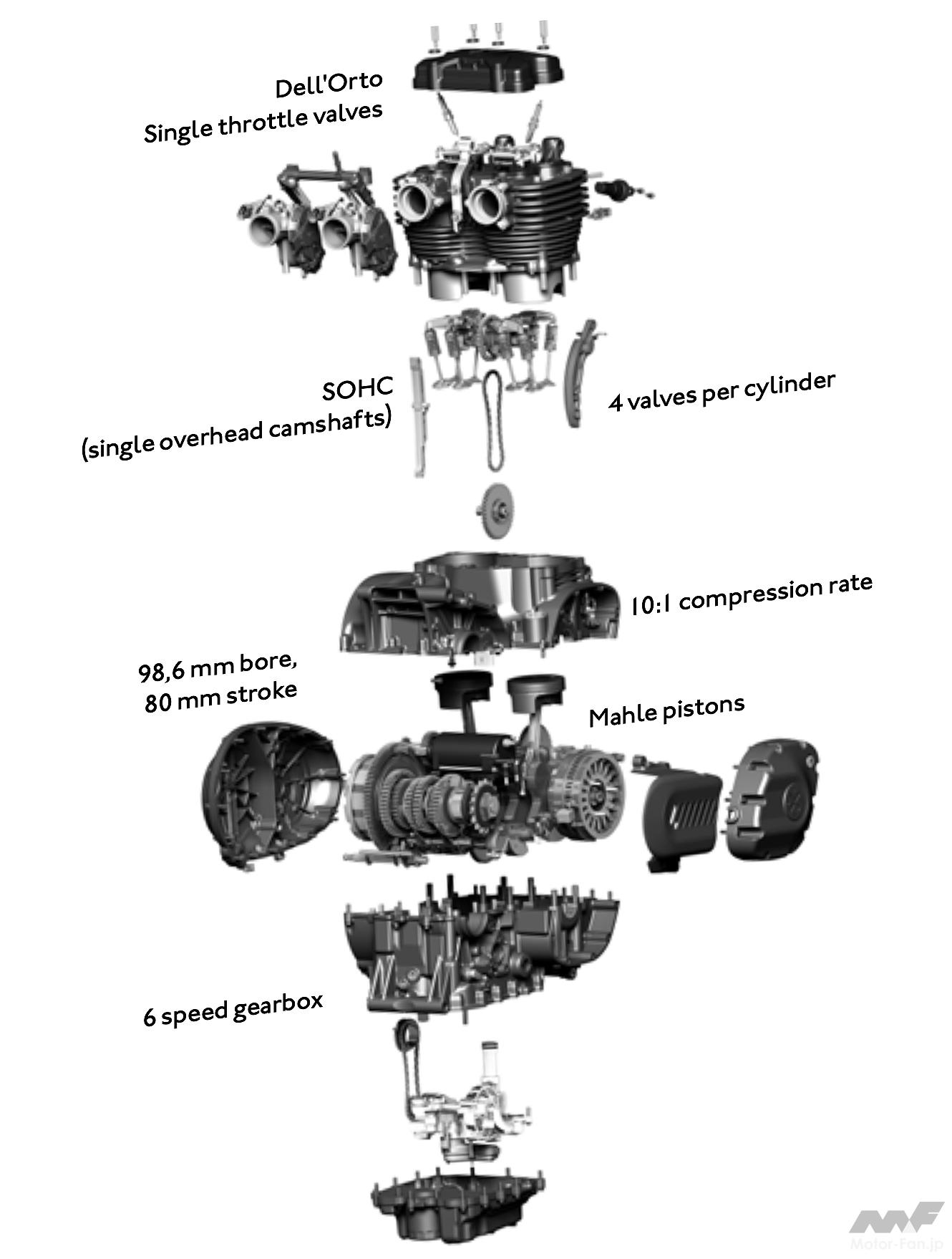 Dell'Orto
Single throttle valves

SOHC
(single overhead camshafts)

4 valves per cylinder

10:1 compression rate

98,6 mm bore,
80 mm stroke

Mahle pistons

6 speed gearbox

Motor-Fan.jp