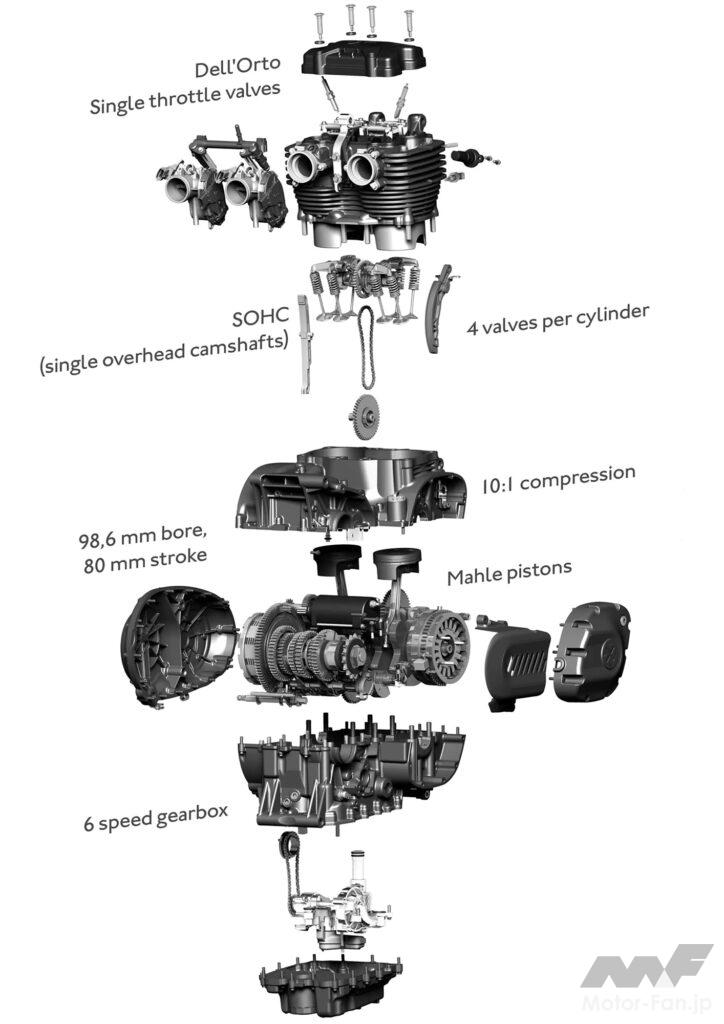 Dell'Orto
Single throttle valves

SOHC
(single overhead camshafts)

4 valves per cylinder

10:1 compression

98,6 mm bore,
80 mm stroke

Mahle pistons

6 speed gearbox

Motor-Fan.jp