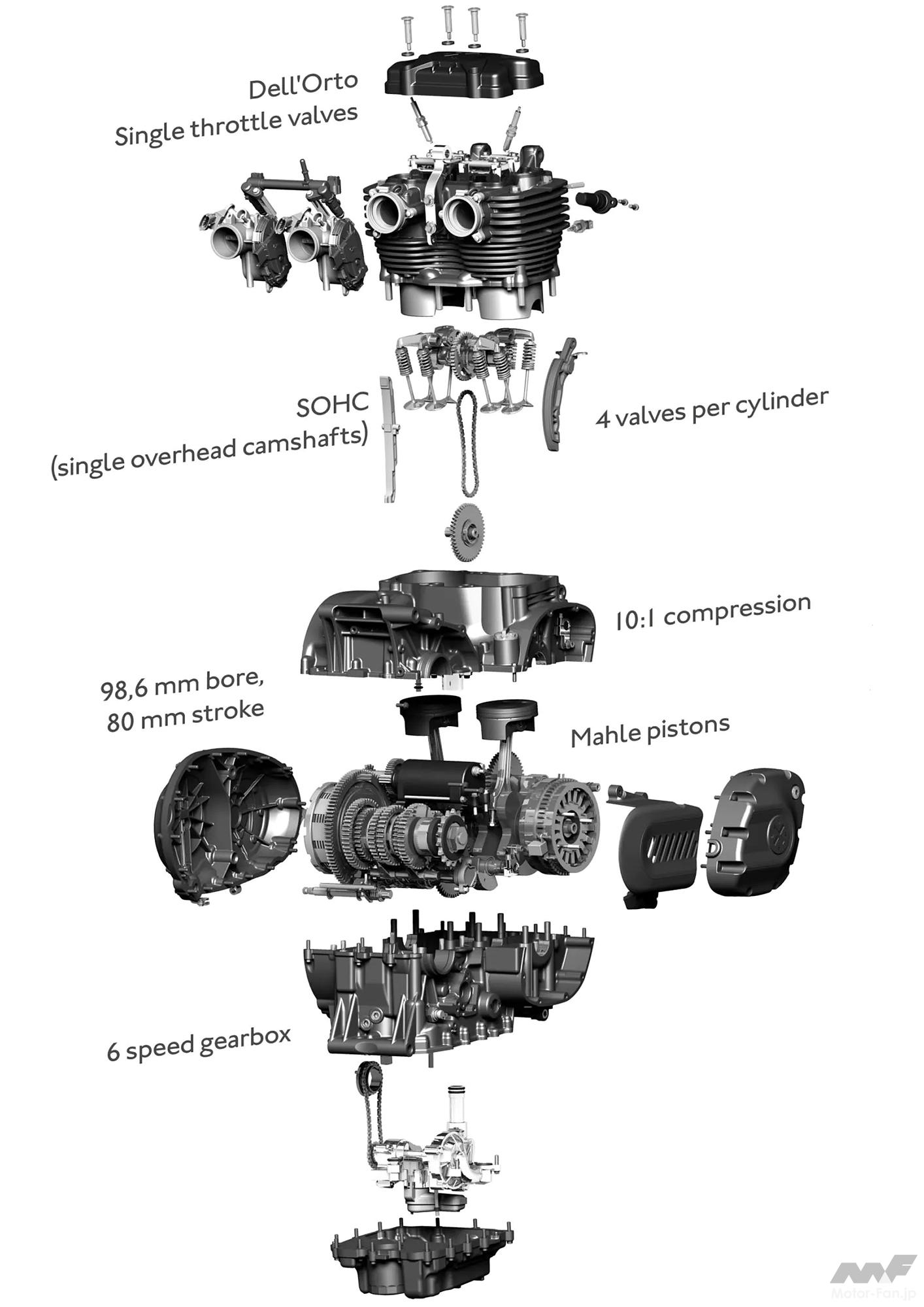 Dell'Orto
Single throttle valves

SOHC
(single overhead camshafts)

4 valves per cylinder

10:1 compression

98,6 mm bore,
80 mm stroke

Mahle pistons

6 speed gearbox

MF
Motor-Fan.jp