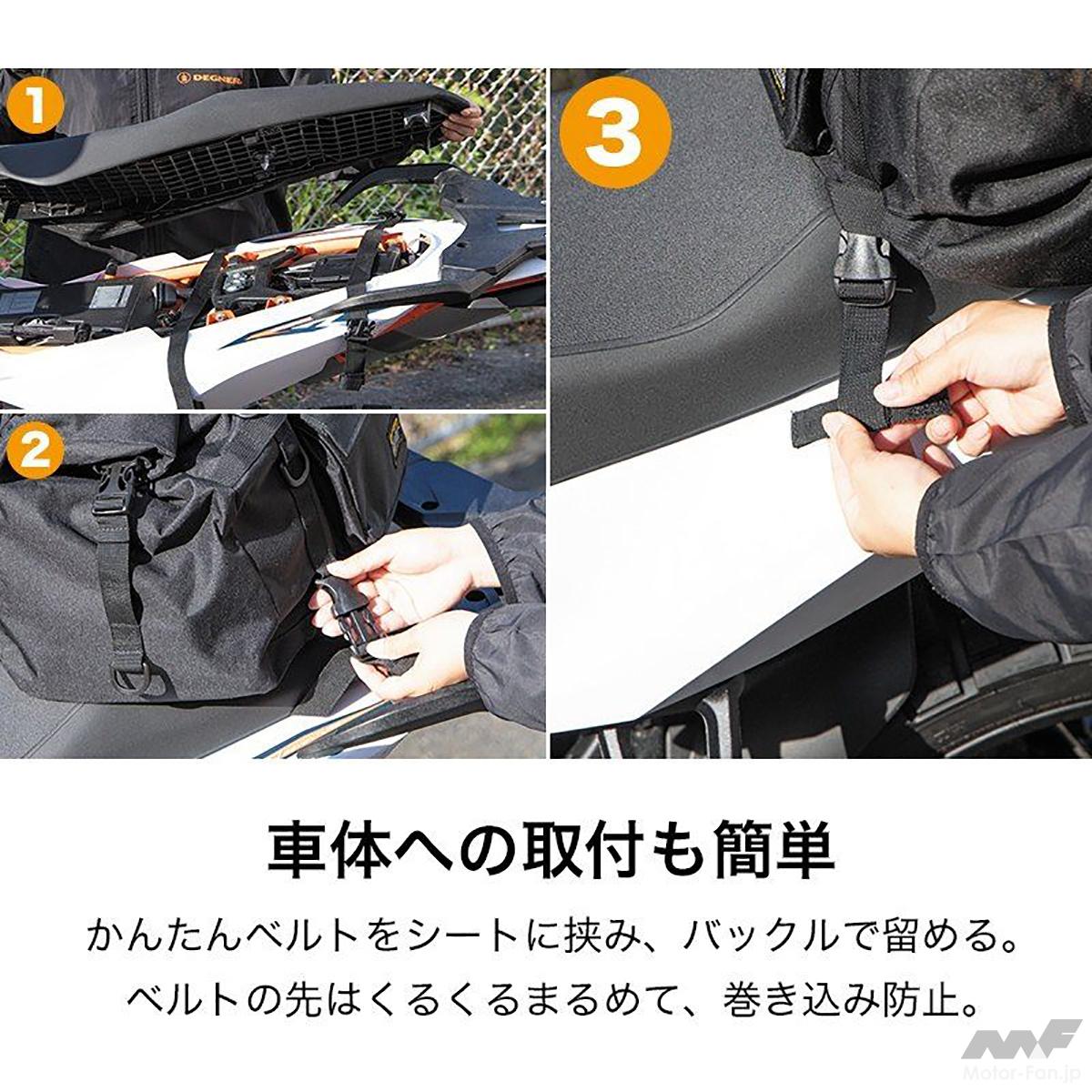 1

DEGNER

2

3

車体への取付も簡単

かんたんベルトをシートに挟み、バックルで留める。
ベルトの先はくるくるまるめて、巻き込み防止。

MF
Motor-Fan.jp