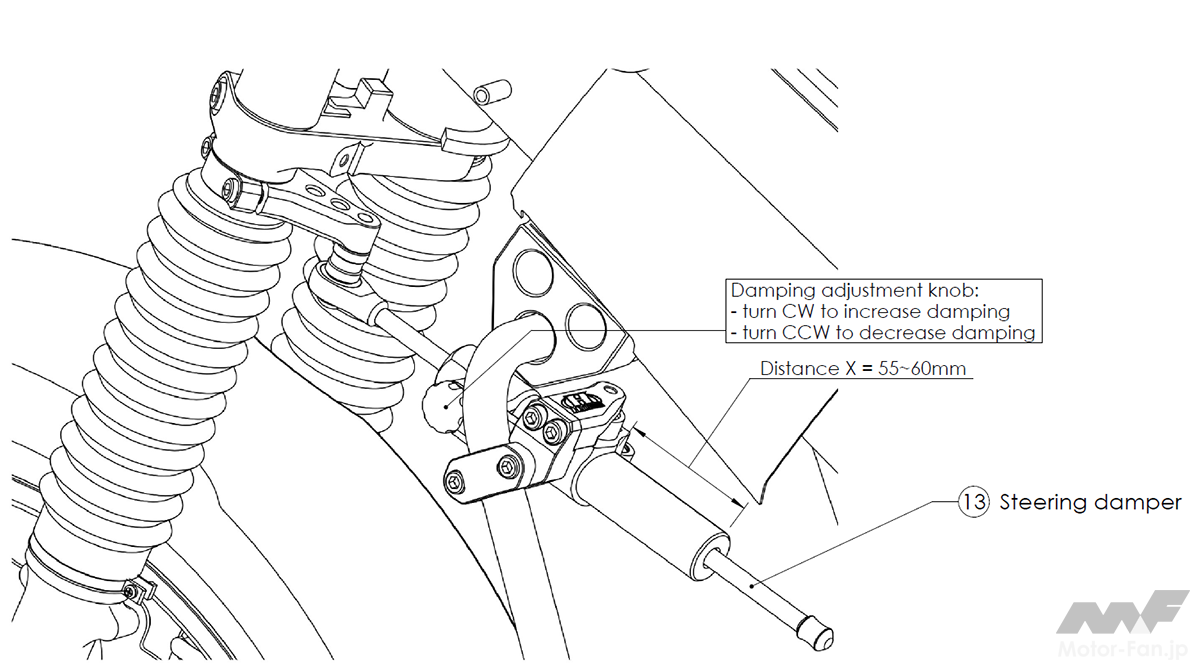 Damping adjustment knob:
- turn CW to increase damping
- turn CCW to decrease damping

Distance X = 55~60mm

13 Steering damper

Motor-Fan.jp