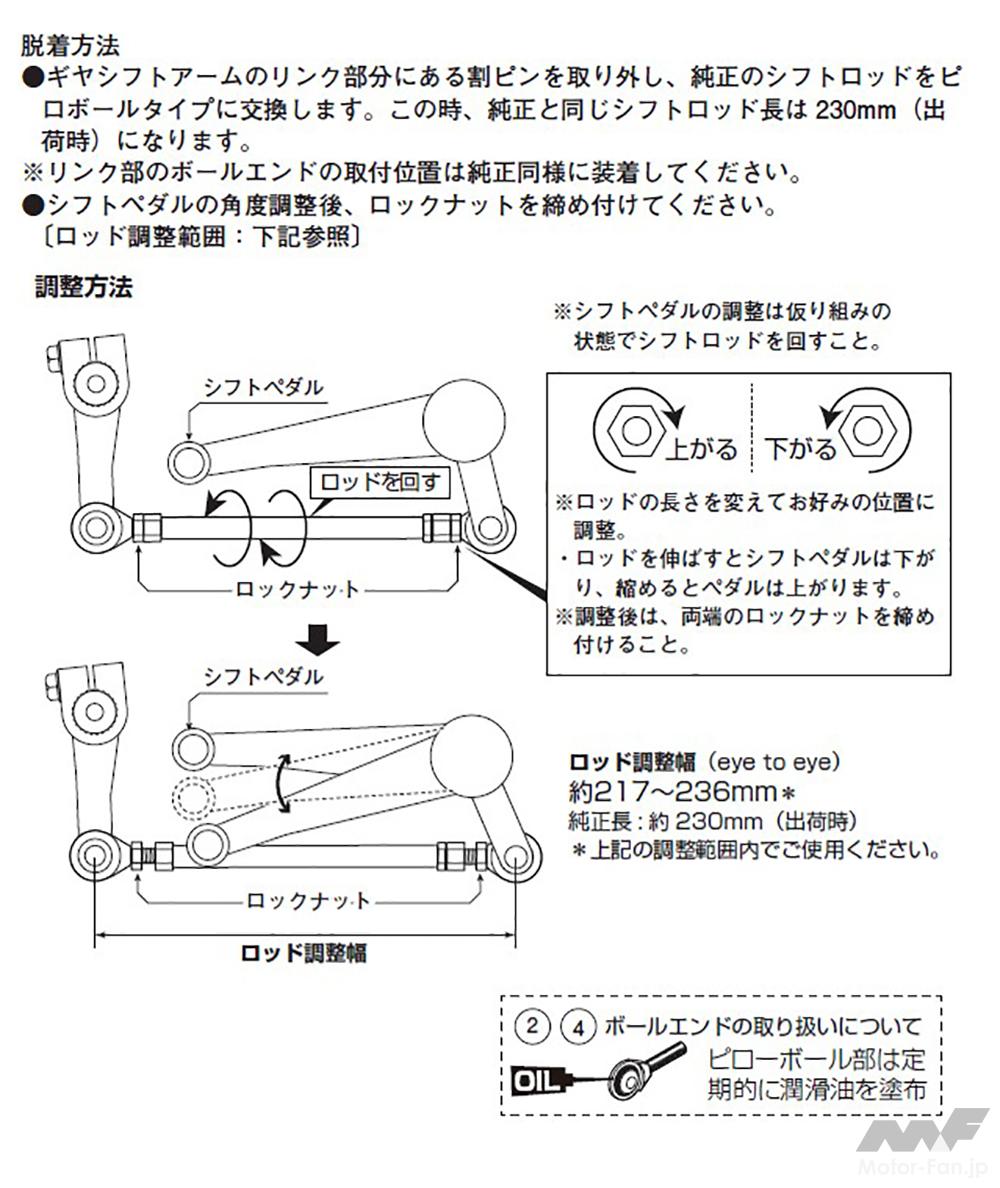 脱着方法
●ギヤシフトアームのリンク部分にある割ピンを取り外し、純正のシフトロッドをピロボールタイプに交換します。この時、純正と同じシフトロッド長は 230mm（出荷時）になります。
※リンク部のボールエンドの取付位置は純正同様に装着してください。
●シフトペダルの角度調整後、ロックナットを締め付けてください。
〔ロッド調整範囲：下記参照〕

調整方法

※シフトペダルの調整は仮り組みの状態でシフトロッドを回すこと。

シフトペダル
ロッドを回す
ロックナット

上がる
下がる

※ロッドの長さを変えてお好みの位置に調整。
・ロッドを伸ばすとシフトペダルは下がり、縮めるとペダルは上がります。
※調整後は、両端のロックナットを締め付けること。

シフトペダル
ロックナット
ロッド調整幅

ロッド調整幅（eye to eye）
約217～236mm＊
純正長：約 230mm（出荷時）
＊上記の調整範囲内でご使用ください。

② ④ ボールエンドの取り扱いについて
OIL
ピローボール部は定期的に潤滑油を塗布

Motor-Fan.jp