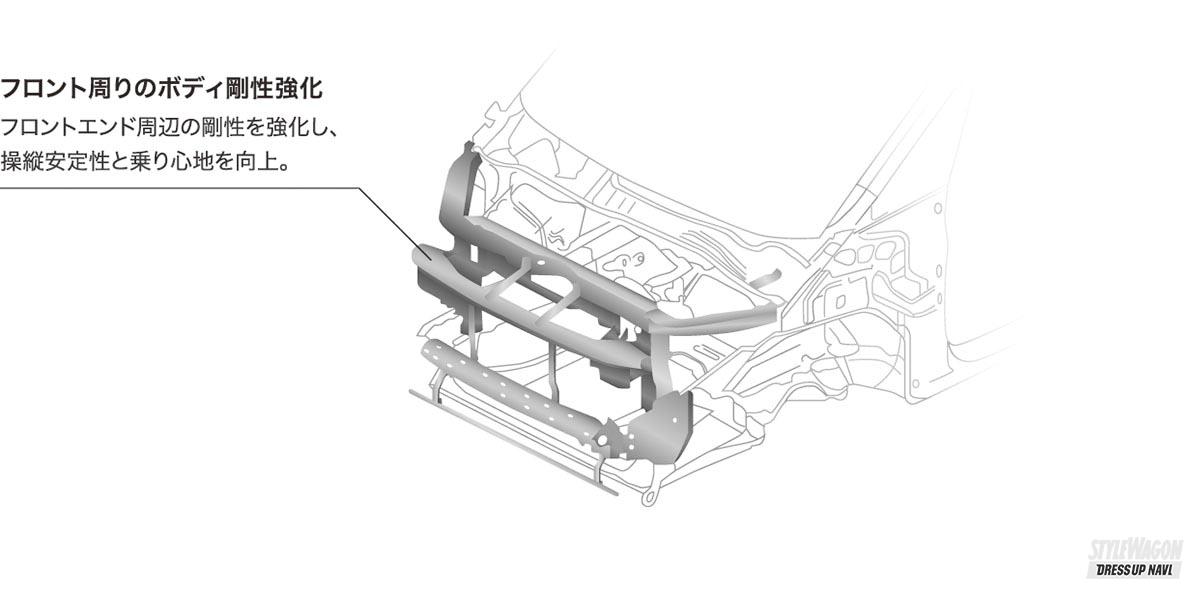 フロント周りのボディ剛性強化
フロントエンド周辺の剛性を強化し、操縦安定性と乗り心地を向上。

STYLEWAGON
DRESSUP NAVI