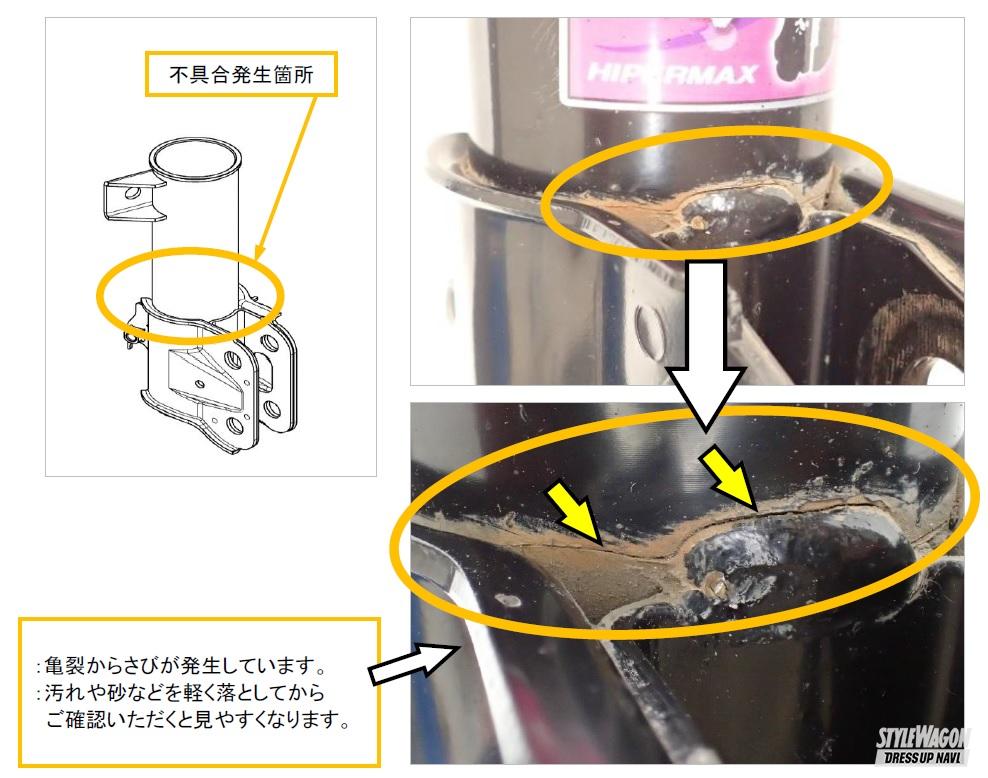 不具合発生箇所

HIPERMAX

:亀裂からさびが発生しています。
:汚れや砂などを軽く落としてからご確認いただくと見やすくなります。

STYLEWAGON
DRESS UP NAVI