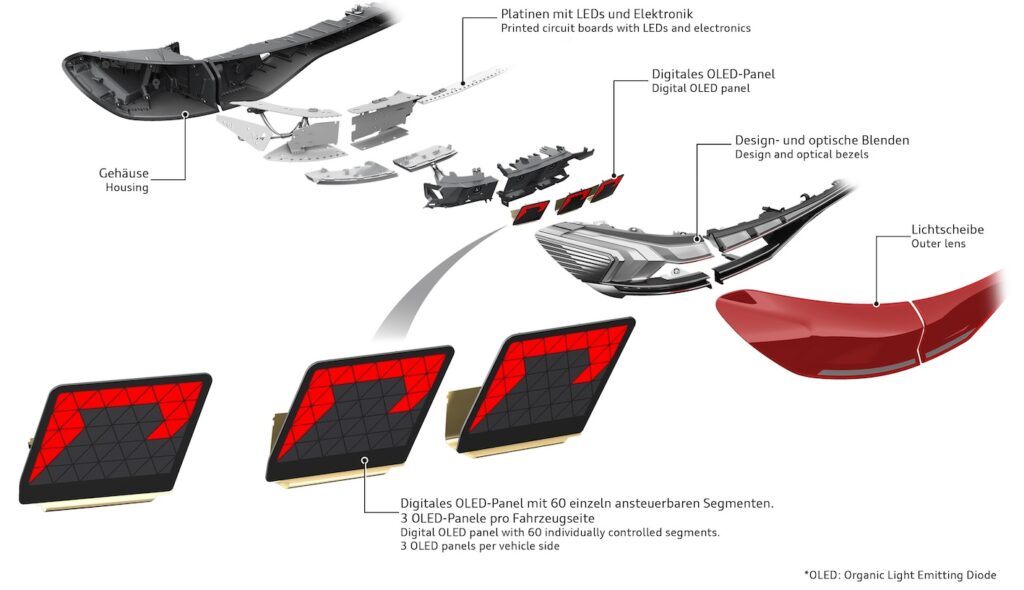 Platinen mit LEDs und Elektronik
Printed circuit boards with LEDs and electronics

Digitales OLED-Panel
Digital OLED panel

Design- und optische Blenden
Design and optical bezels

Gehäuse
Housing

Lichtscheibe
Outer lens

Digitales OLED-Panel mit 60 einzeln ansteuerbaren Segmenten.
3 OLED-Panele pro Fahrzeugseite
Digital OLED panel with 60 individually controlled segments.
3 OLED panels per vehicle side

*OLED: Organic Light Emitting Diode